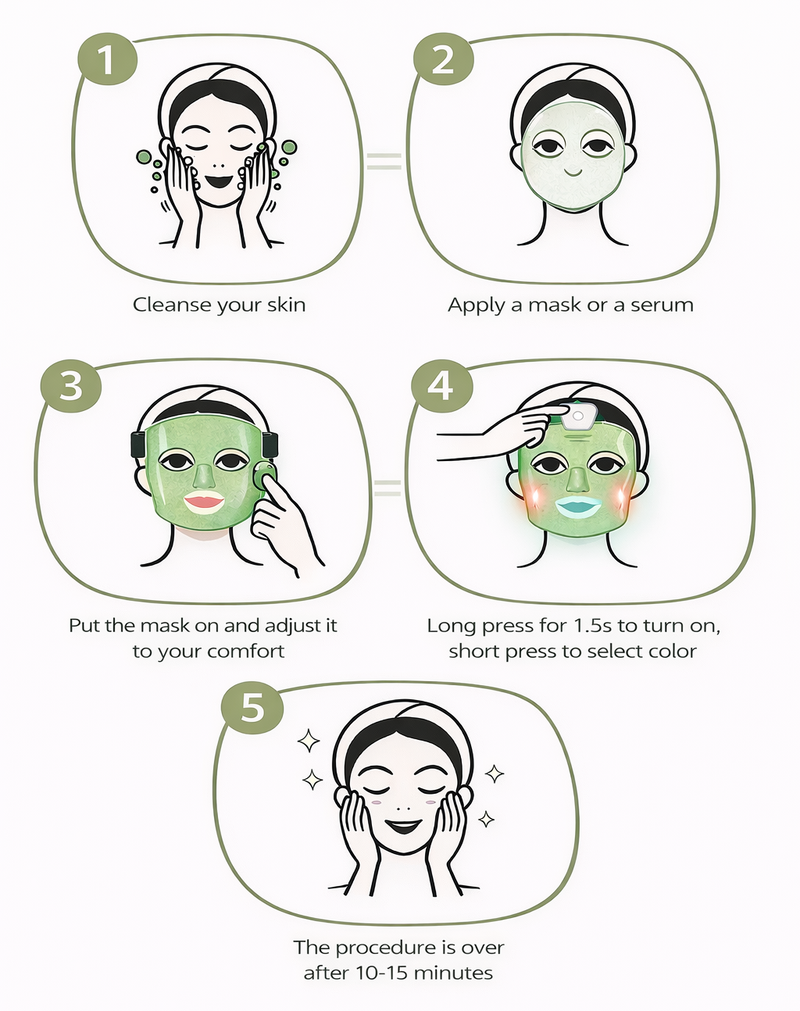 1

Cleanse your skin

2

Apply a mask or a serum

3

Put the mask on and adjust it to your comfort

4

Long press for 1.5s to turn on, short press to select color

5

The procedure is over after 10-15 minutes